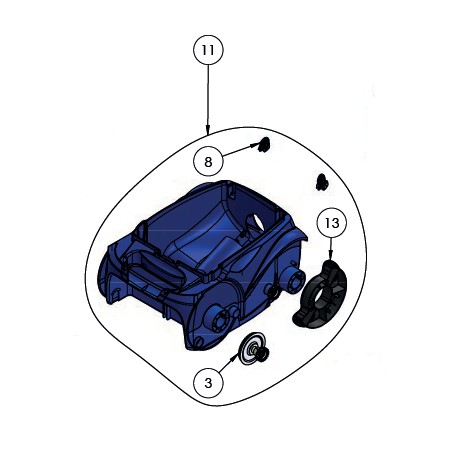 11

8

13

3