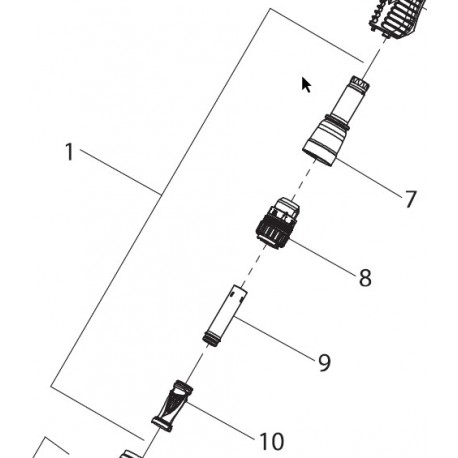 1
7
8
9
10